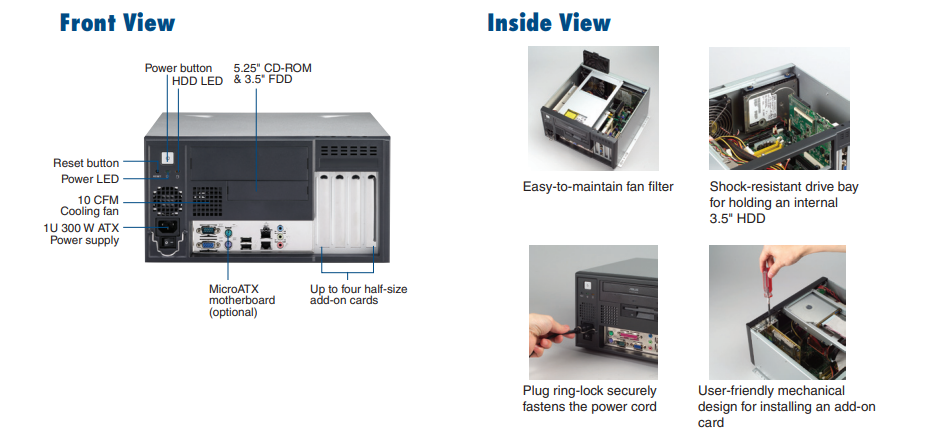 Front View

Power button
HDD LED

5.25" CD-ROM & 3.5" FDD

Reset button
Power LED
10 CFM Cooling fan
1U 300 W ATX Power supply

MicroATX motherboard (optional)

Up to four half-size add-on cards

Inside View

Easy-to-maintain fan filter

Shock-resistant drive bay for holding an internal 3.5" HDD

Plug ring-lock securely fastens the power cord

User-friendly mechanical design for installing an add-on card